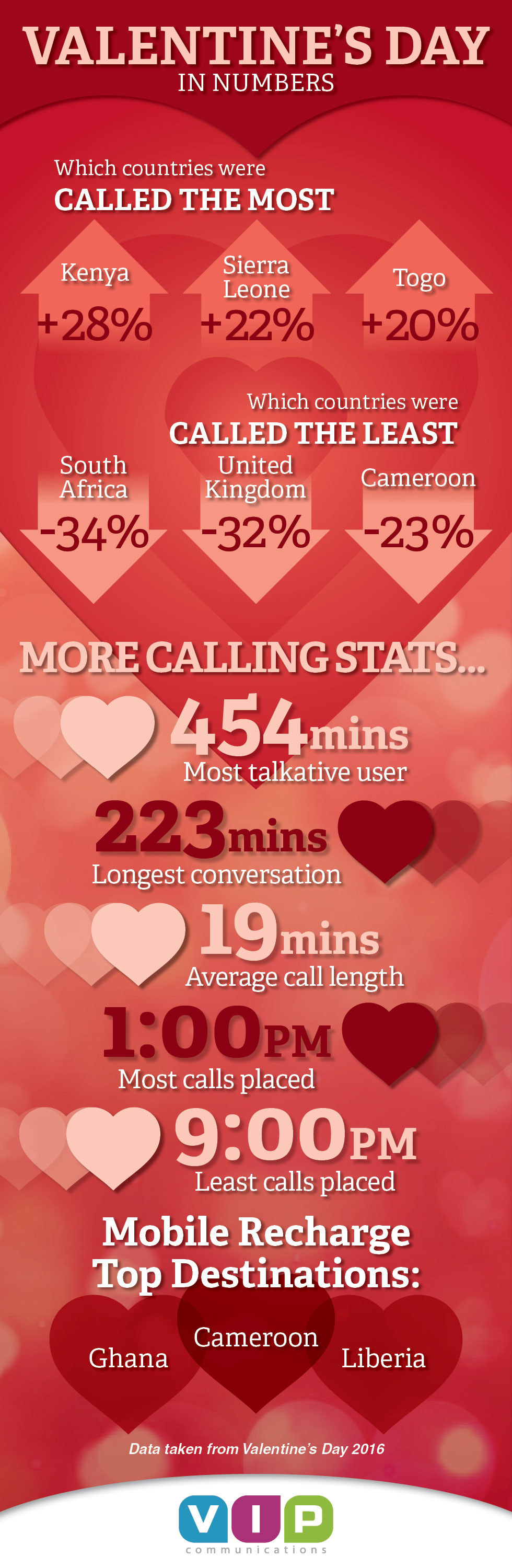 VALENTINE'S DAY
IN NUMBERS

Which countries were
CALLED THE MOST

Kenya
+28%

Sierra Leone
+22%

Togo
+20%

Which countries were
CALLED THE LEAST

South Africa
-34%

United Kingdom
-32%

Cameroon
-23%

MORE CALLING STATS...

454mins
Most talkative user

223mins
Longest conversation

19mins
Average call length

1:00PM
Most calls placed

9:00PM
Least calls placed

Mobile Recharge
Top Destinations:

Ghana

Cameroon

Liberia

Data taken from Valentine's Day 2016

VIP
communications