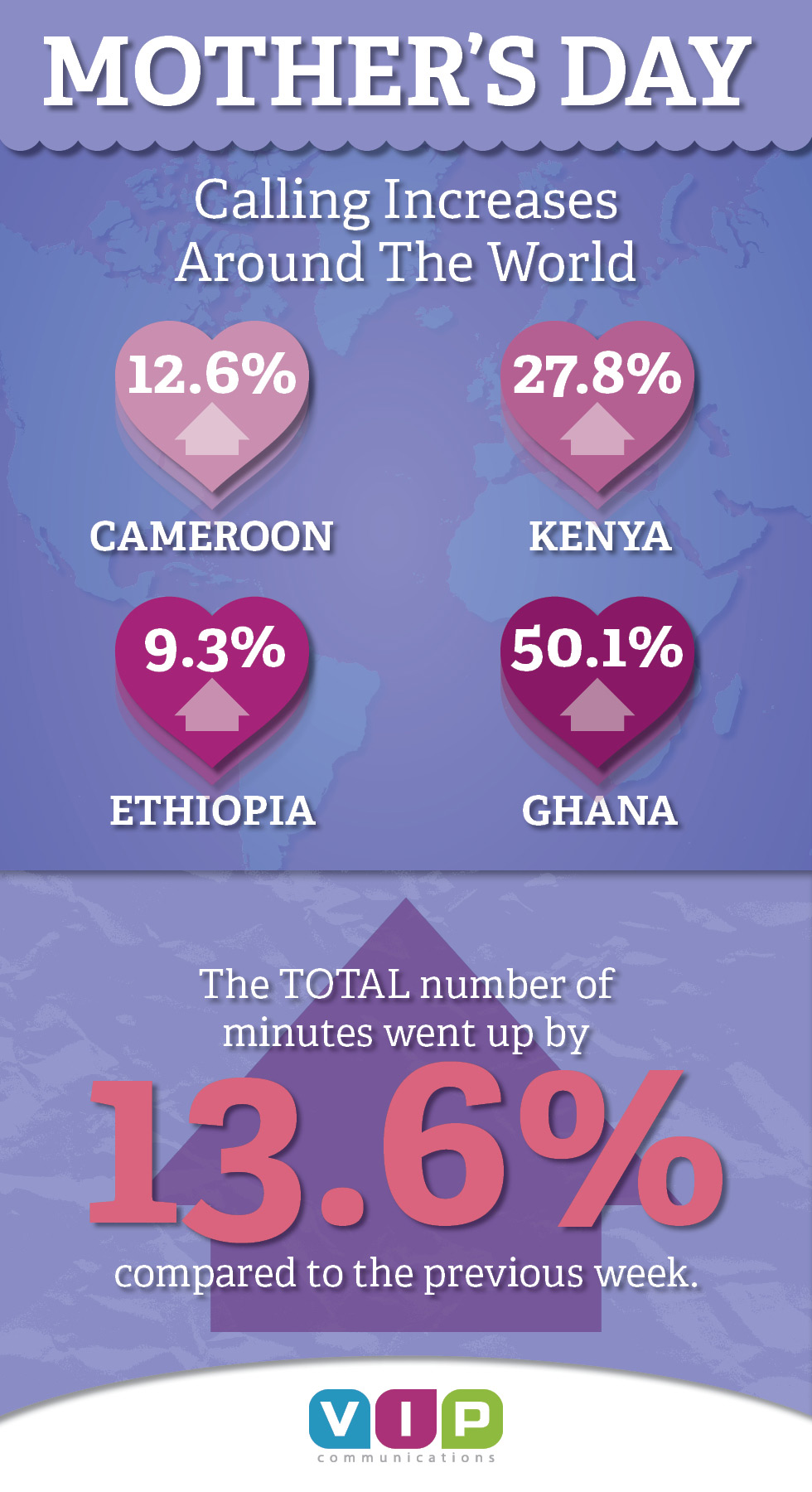 MOTHER'S DAY

Calling Increases Around The World

12.6%

CAMEROON

27.8%

KENYA

9.3%

ETHIOPIA

50.1%

GHANA

The TOTAL number of minutes went up by

13.6%

compared to the previous week.

VIP

communications